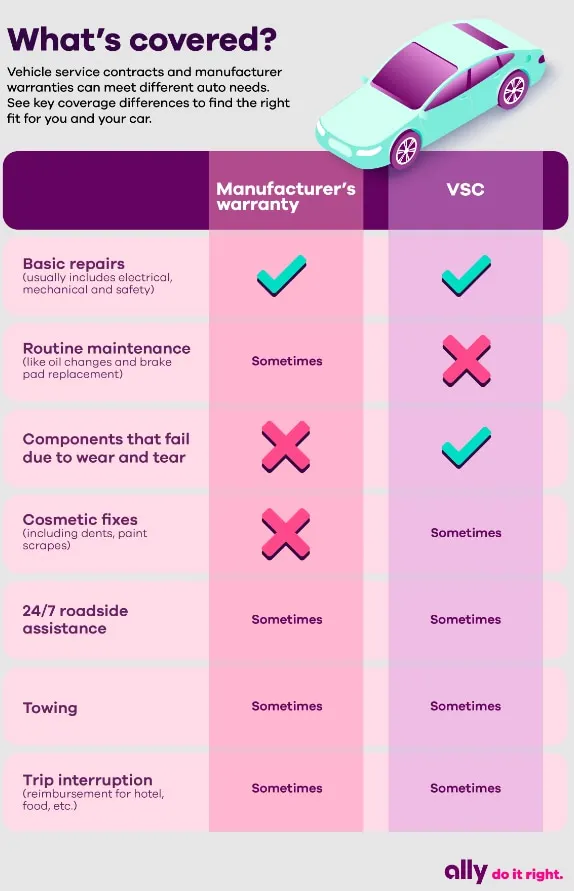 What's covered?

Vehicle service contracts and manufacturer warranties can meet different auto needs. See key coverage differences to find the right fit for you and your car.

| | Manufacturer's warranty | VSC |
|---|---|---|
| Basic repairs (usually includes electrical, mechanical and safety) | ✓ | ✓ |
| Routine maintenance (like oil changes and brake pad replacement) | Sometimes | ✗ |
| Components that fail due to wear and tear | ✗ | ✓ |
| Cosmetic fixes (including dents, paint scrapes) | ✗ | Sometimes |
| 24/7 roadside assistance | Sometimes | Sometimes |
| Towing | Sometimes | Sometimes |
| Trip interruption (reimbursement for hotel, food, etc.) | Sometimes | Sometimes |

ally do it right.